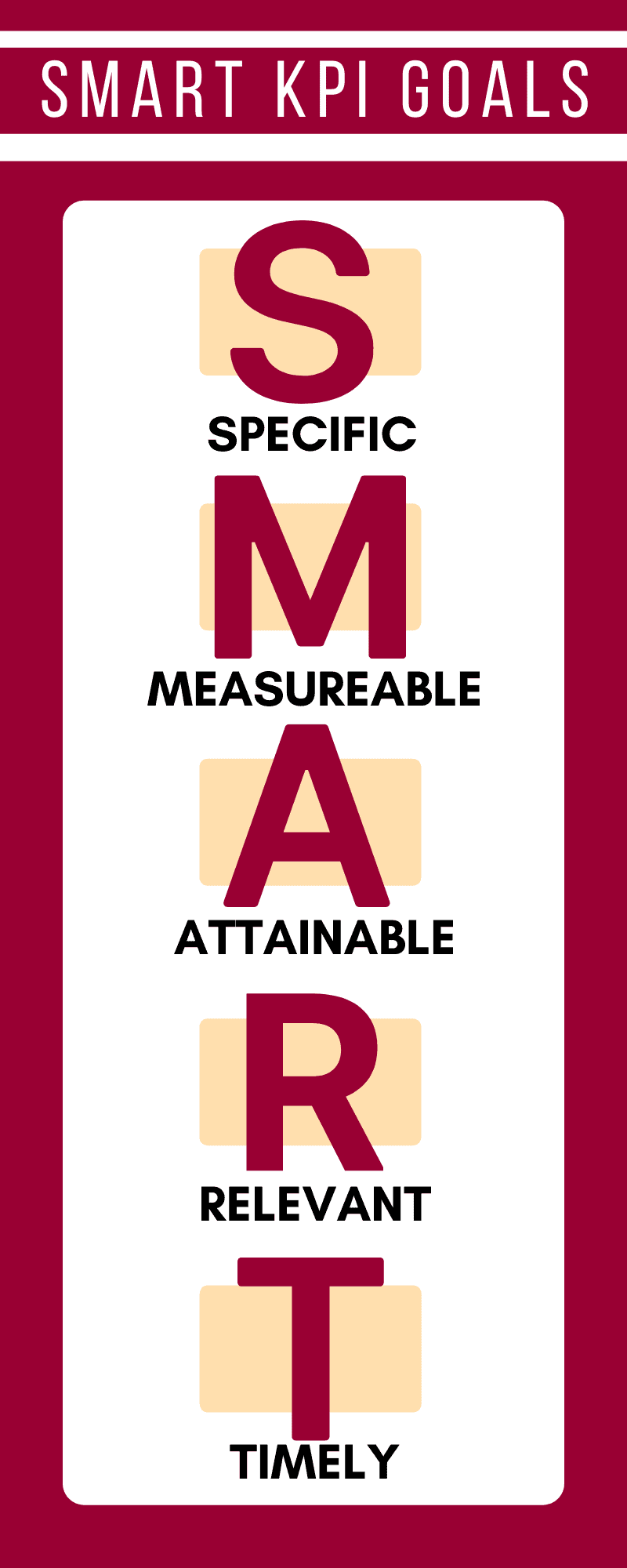 SMART KPI GOALS

S
SPECIFIC

M
MEASUREABLE

A
ATTAINABLE

R
RELEVANT

T
TIMELY